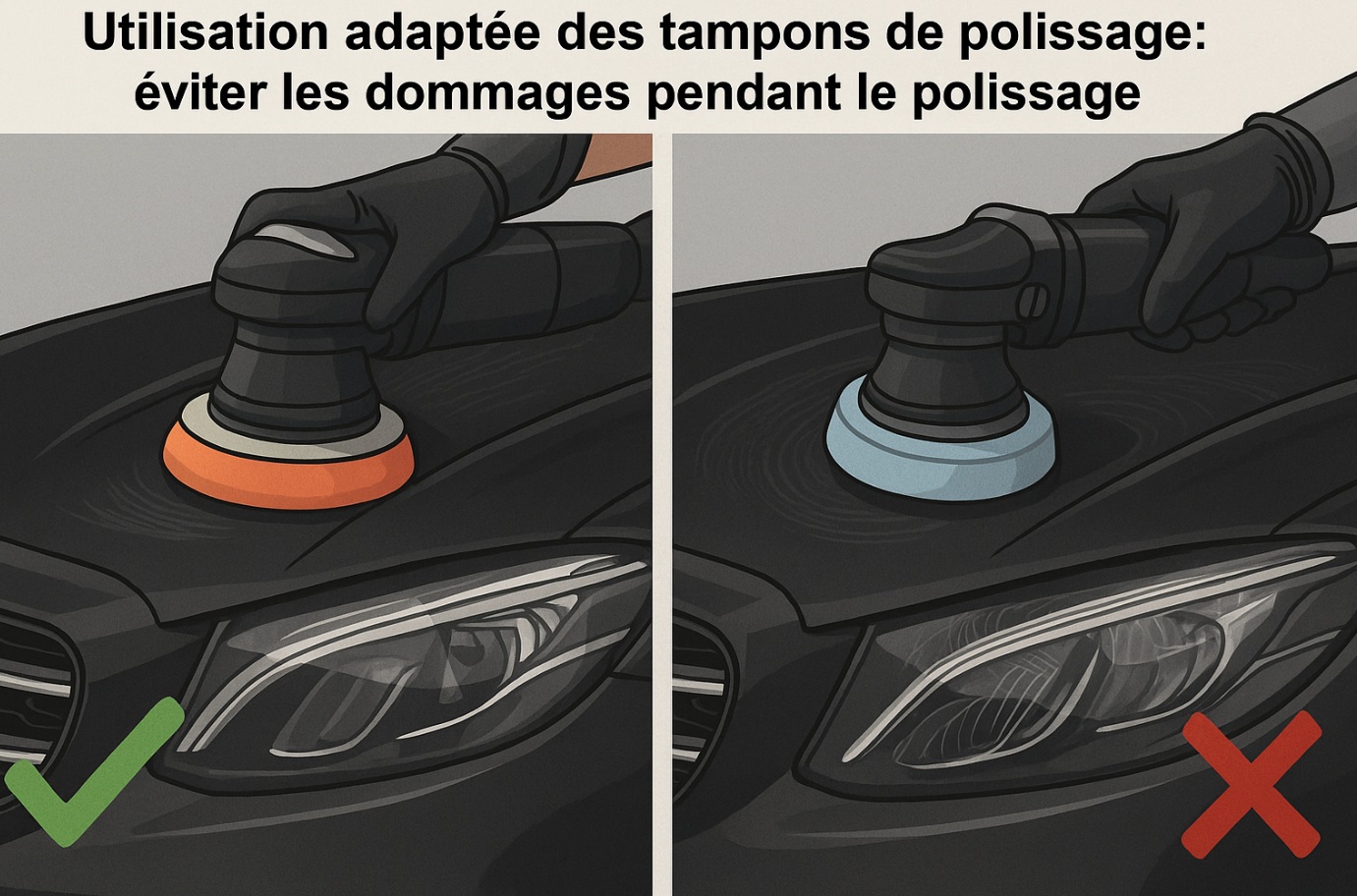 Utilisation adaptée des tampons de polissage: éviter les dommages pendant le polissage